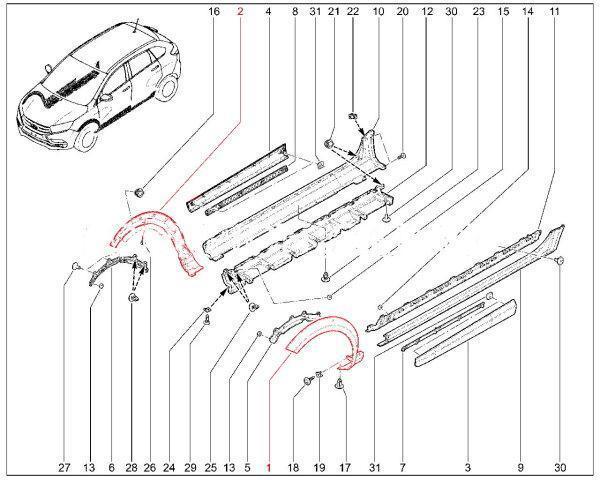 16 2 4 8 31 21 22 10 20 12 30 23 15 14 11

27 13 6 28 26 24 29 25 13 5 1 18 19 17 31 7 3 9 30